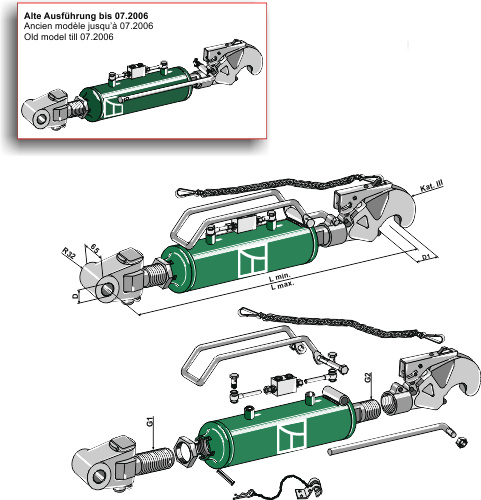 Alte Ausführung bis 07.2006
Ancien modèle jusqu'à 07.2006
Old model till 07.2006

Kat. III

R32

65

D

D1

L min.

L max.

G2

G1