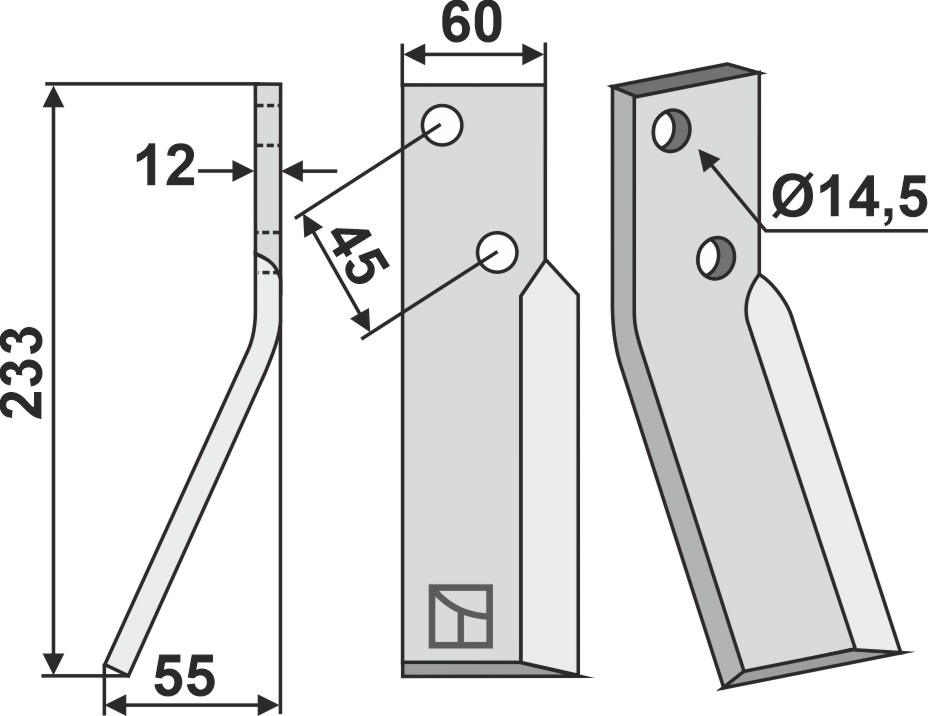 60

12

45

Ø14,5

233

55